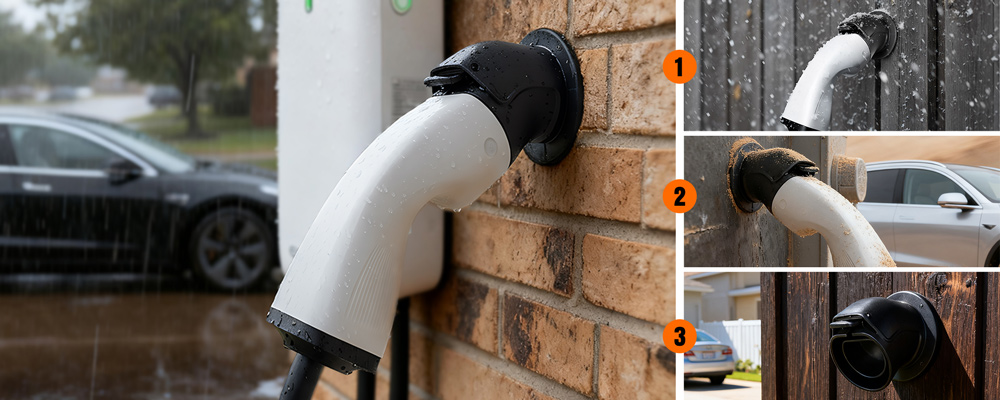 1
2
3